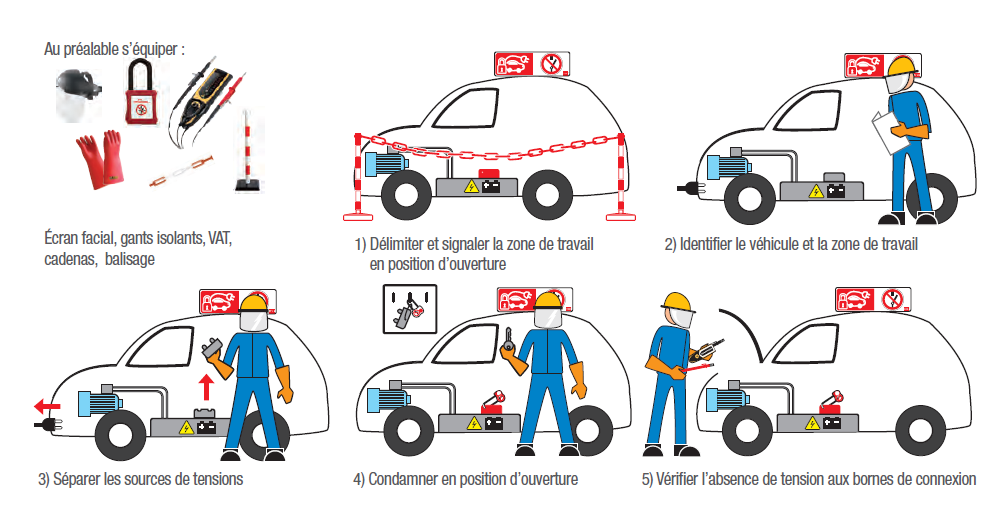 Au préalable s'équiper :

Écran facial, gants isolants, VAT, cadenas, balisage

1) Délimiter et signaler la zone de travail en position d'ouverture

2) Identifier le véhicule et la zone de travail

3) Séparer les sources de tensions

4) Condamner en position d'ouverture

5) Vérifier l'absence de tension aux bornes de connexion